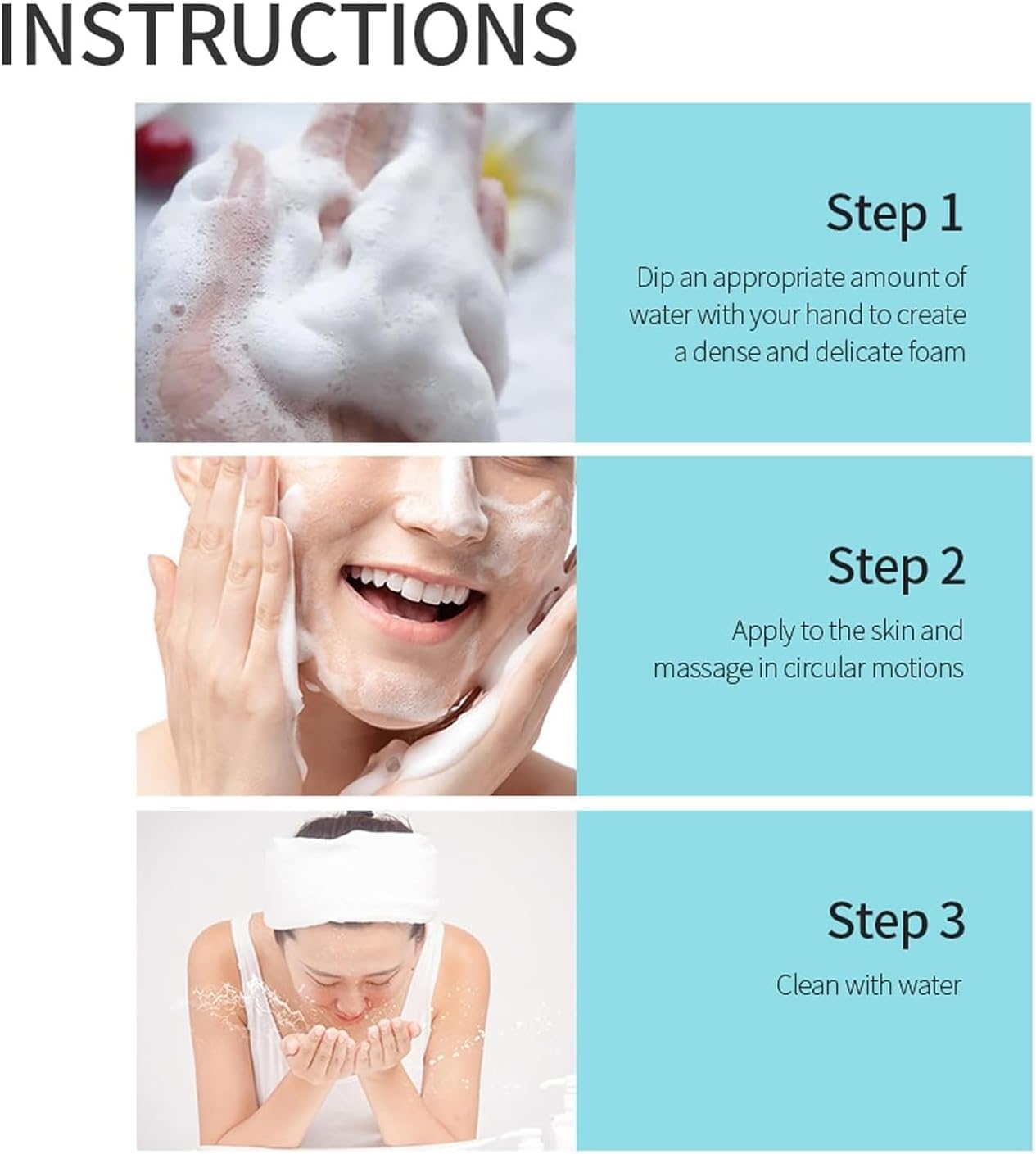 INSTRUCTIONS

Step 1

Dip an appropriate amount of water with your hand to create a dense and delicate foam

Step 2

Apply to the skin and massage in circular motions

Step 3

Clean with water